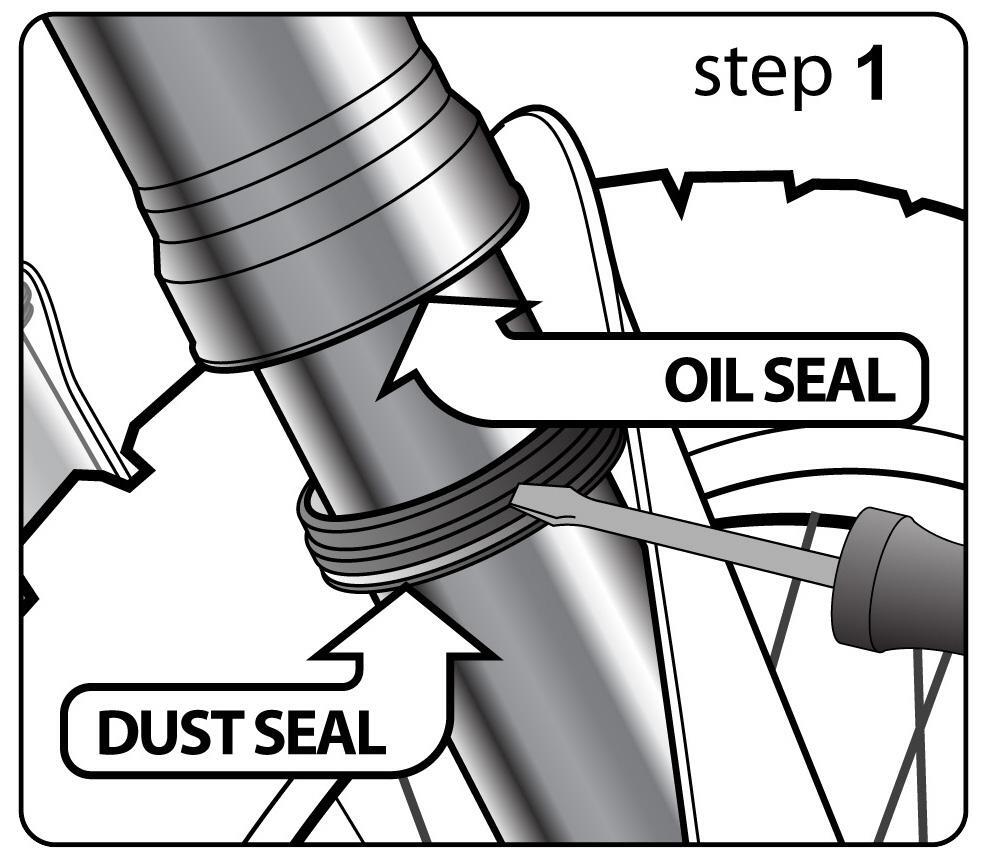 step 1

OIL SEAL

DUST SEAL